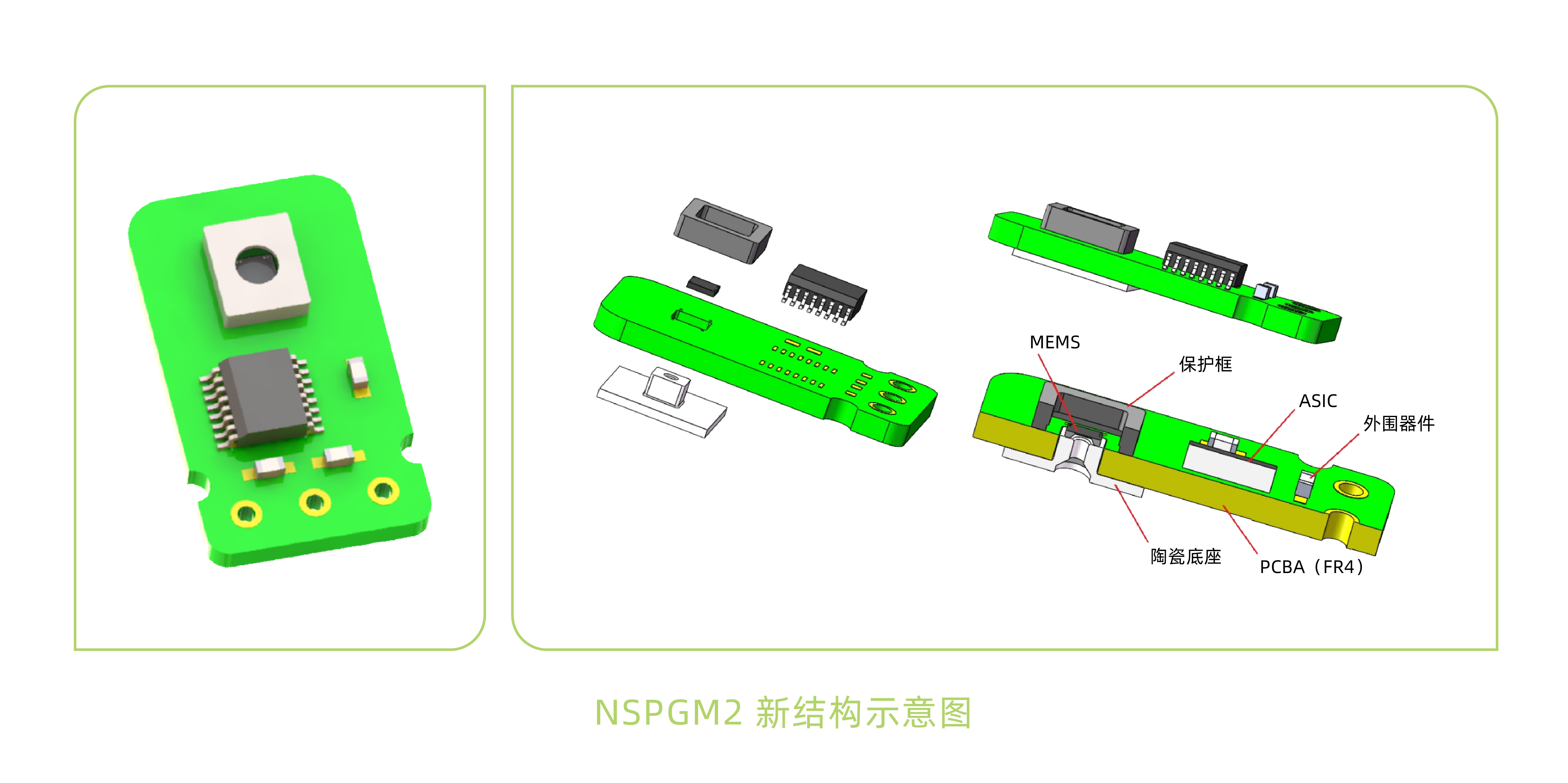 MEMS
保护框
ASIC
外围器件
陶瓷底座
PCBA（FR4）

NSPGM2 新结构示意图